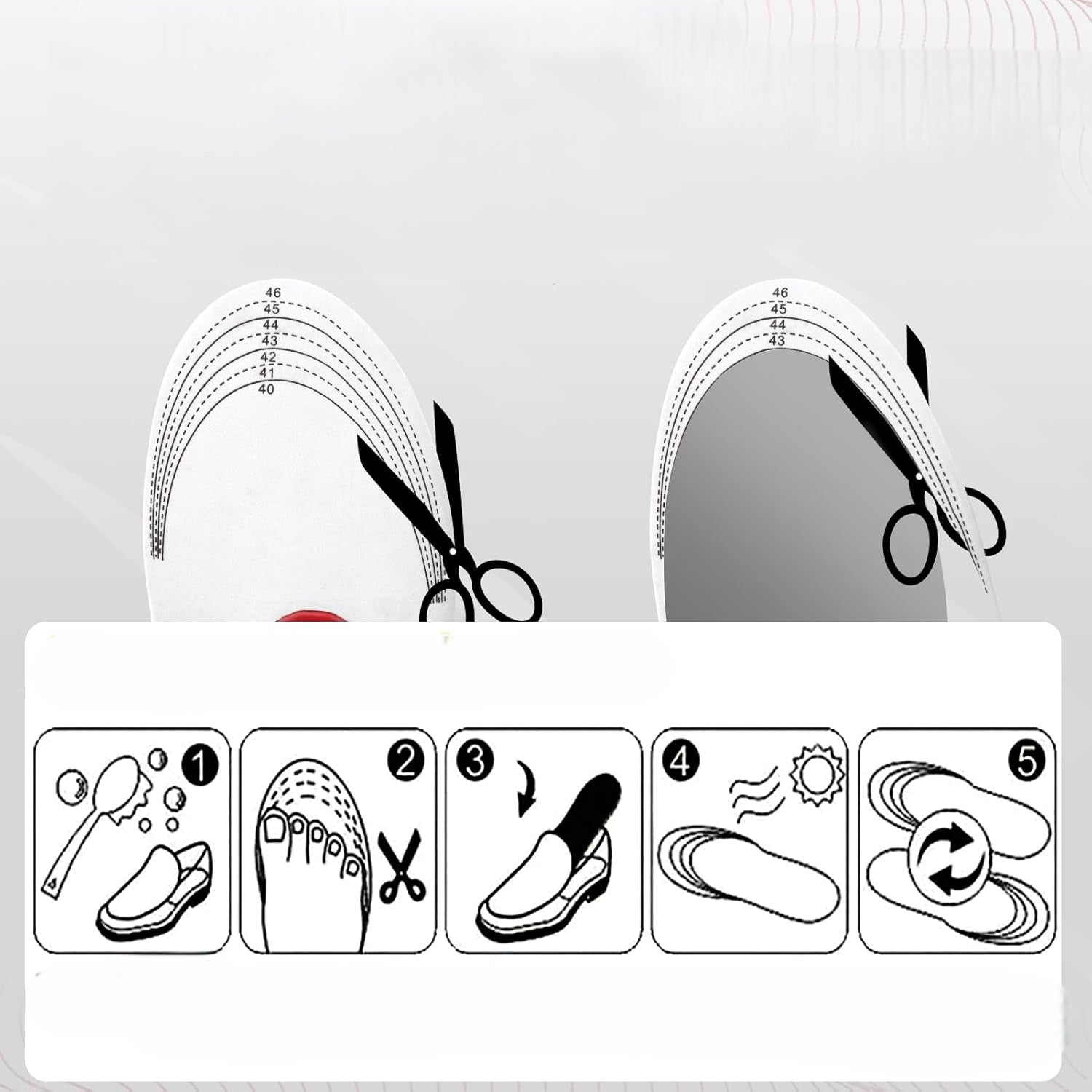 46
45
44
43
42
41
40

46
45
44
43

1

2

3

4

5